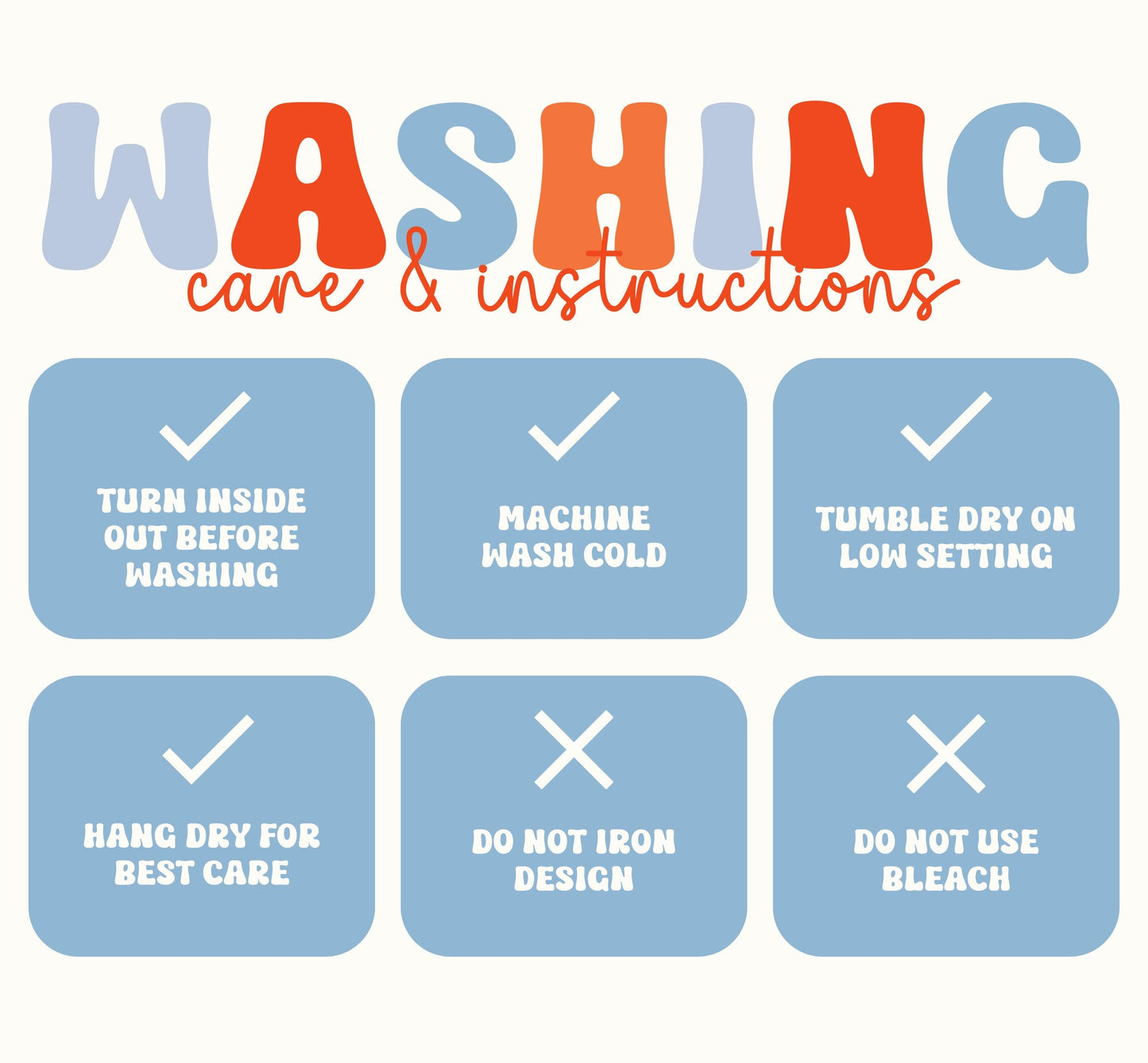 WASHING
care & instructions

TURN INSIDE OUT BEFORE WASHING

MACHINE WASH COLD

TUMBLE DRY ON LOW SETTING

HANG DRY FOR BEST CARE

DO NOT IRON DESIGN

DO NOT USE BLEACH