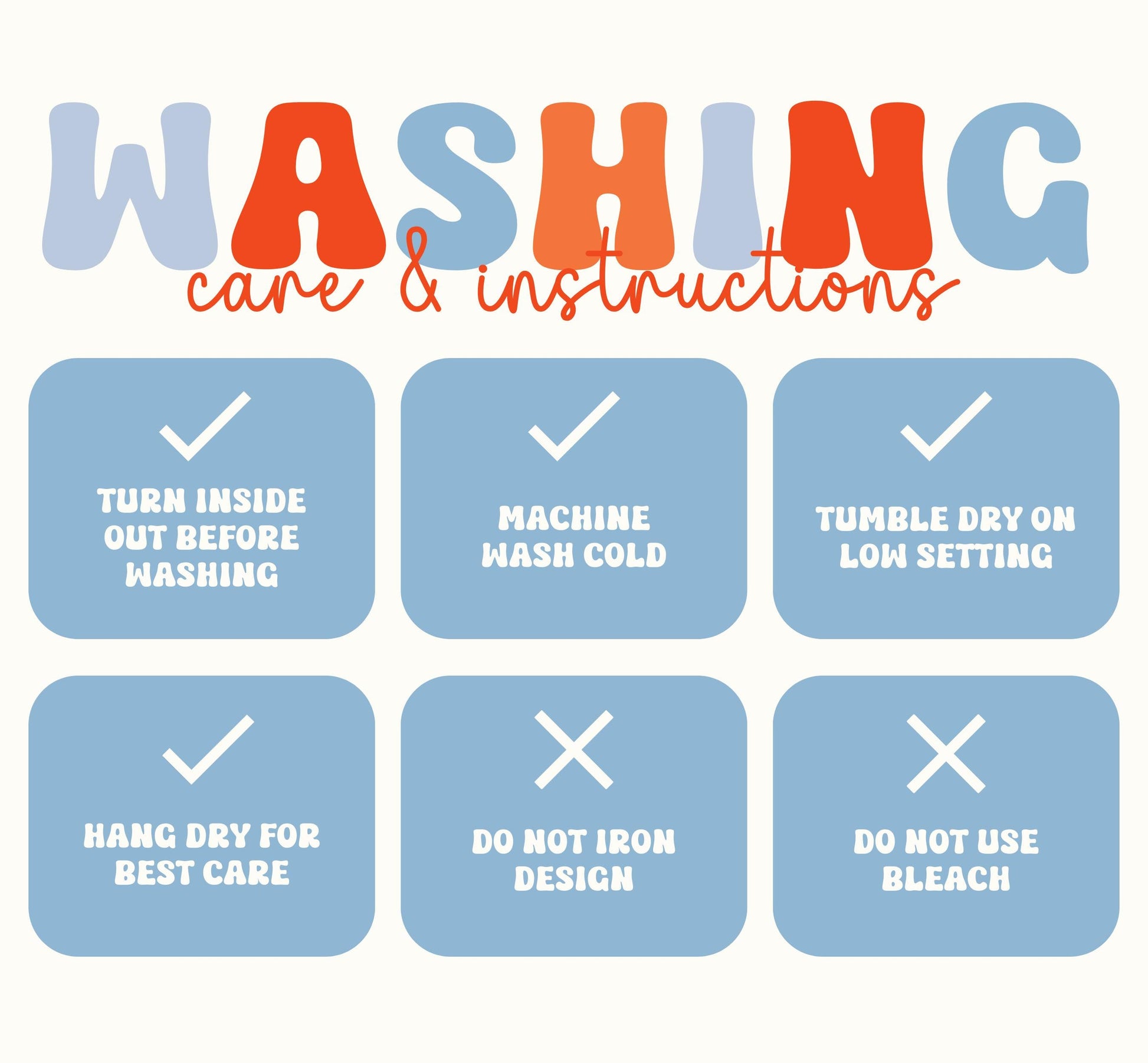 WASHING
care & instructions

TURN INSIDE OUT BEFORE WASHING

MACHINE WASH COLD

TUMBLE DRY ON LOW SETTING

HANG DRY FOR BEST CARE

DO NOT IRON DESIGN

DO NOT USE BLEACH