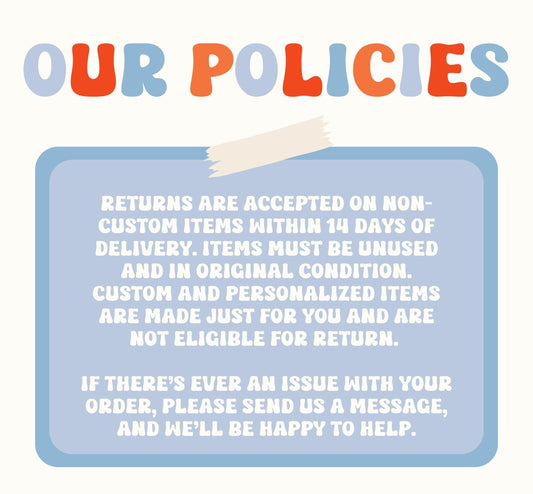 OUR POLICIES

RETURNS ARE ACCEPTED ON NON-CUSTOM ITEMS WITHIN 14 DAYS OF DELIVERY. ITEMS MUST BE UNUSED AND IN ORIGINAL CONDITION. CUSTOM AND PERSONALIZED ITEMS ARE MADE JUST FOR YOU AND ARE NOT ELIGIBLE FOR RETURN.

IF THERE'S EVER AN ISSUE WITH YOUR ORDER, PLEASE SEND US A MESSAGE, AND WE'LL BE HAPPY TO HELP.